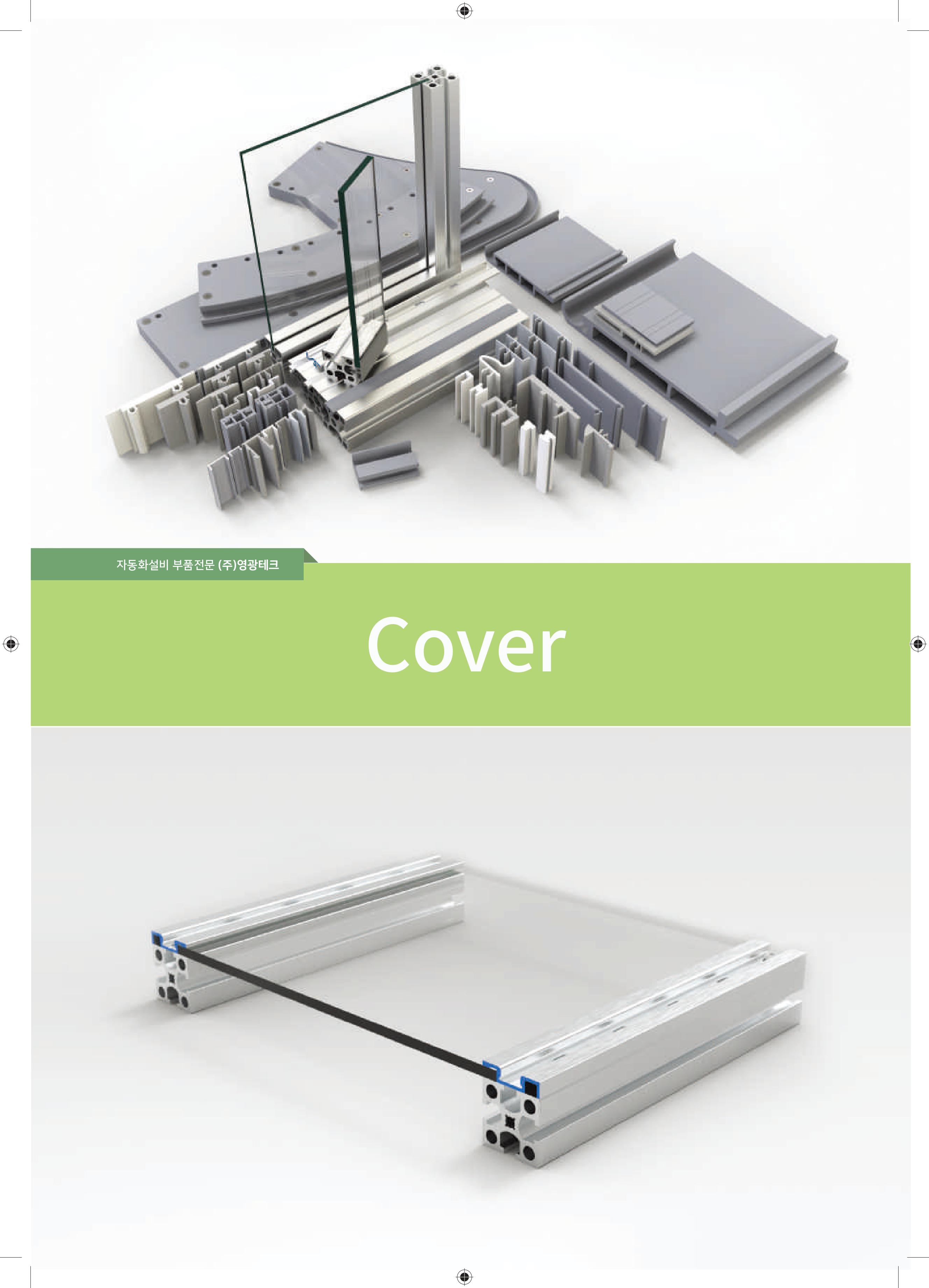 자동화설비 부품전문 (주)영광테크

Cover